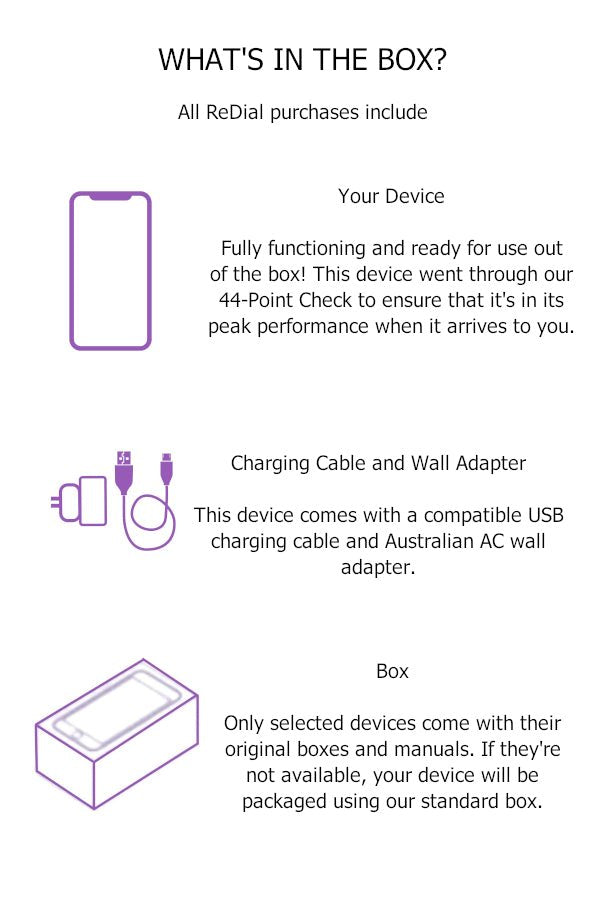 WHAT'S IN THE BOX?

All ReDial purchases include

Your Device

Fully functioning and ready for use out of the box! This device went through our 44-Point Check to ensure that it's in its peak performance when it arrives to you.

Charging Cable and Wall Adapter

This device comes with a compatible USB charging cable and Australian AC wall adapter.

Box

Only selected devices come with their original boxes and manuals. If they're not available, your device will be packaged using our standard box.